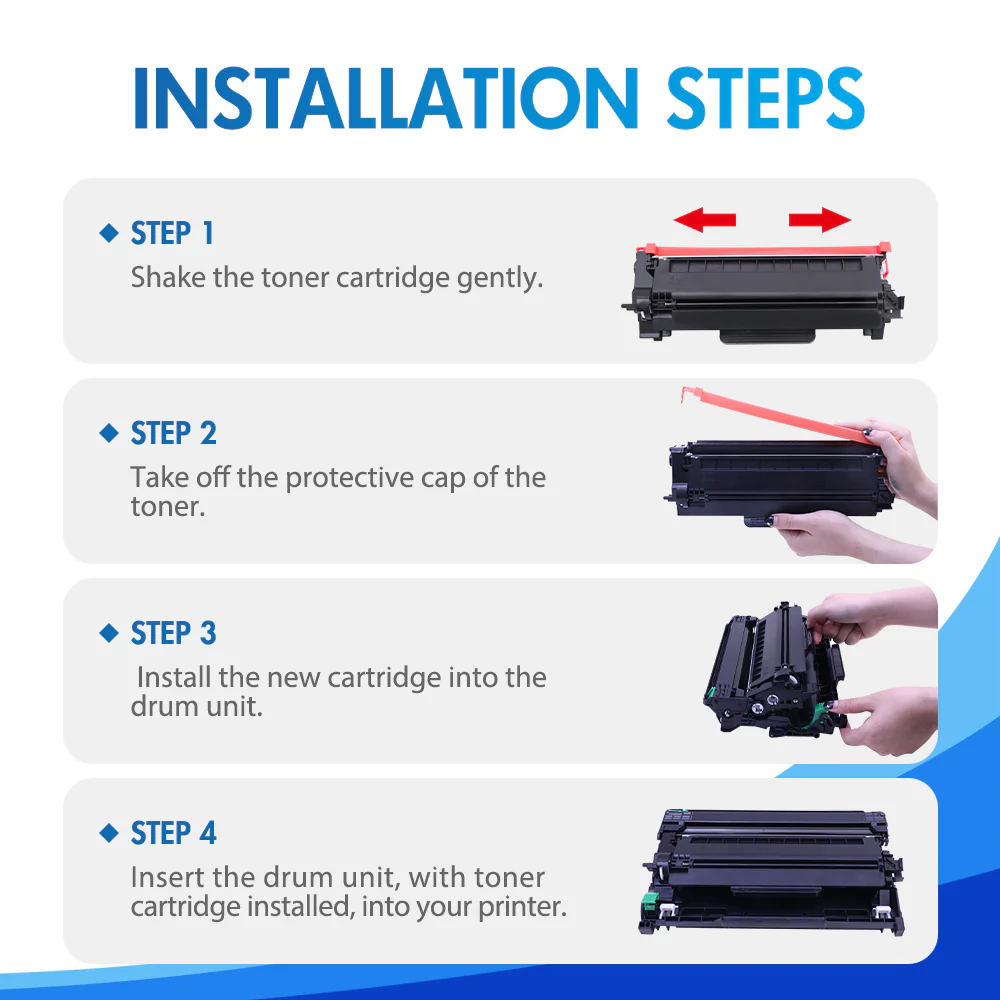 INSTALLATION STEPS

◆ STEP 1
Shake the toner cartridge gently.

◆ STEP 2
Take off the protective cap of the toner.

◆ STEP 3
Install the new cartridge into the drum unit.

◆ STEP 4
Insert the drum unit, with toner cartridge installed, into your printer.